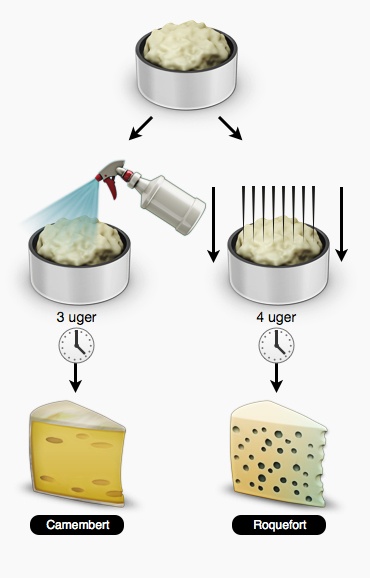 3 uger

4 uger

Camembert

Roquefort