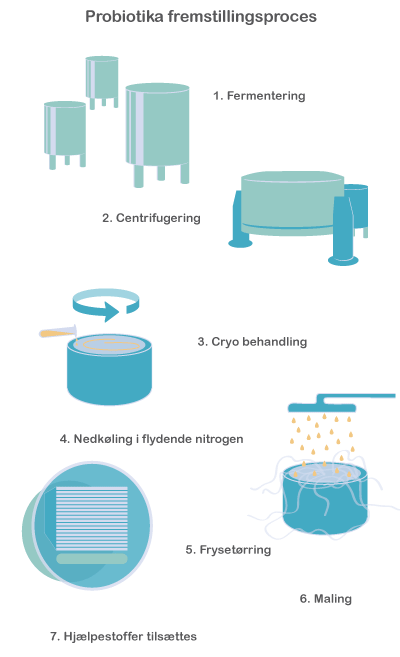 Probiotika fremstillingsproces

1. Fermentering

2. Centrifugering

3. Cryo behandling

4. Nedkøling i flydende nitrogen

5. Frysetørring

6. Maling

7. Hjælpestoffer tilsættes