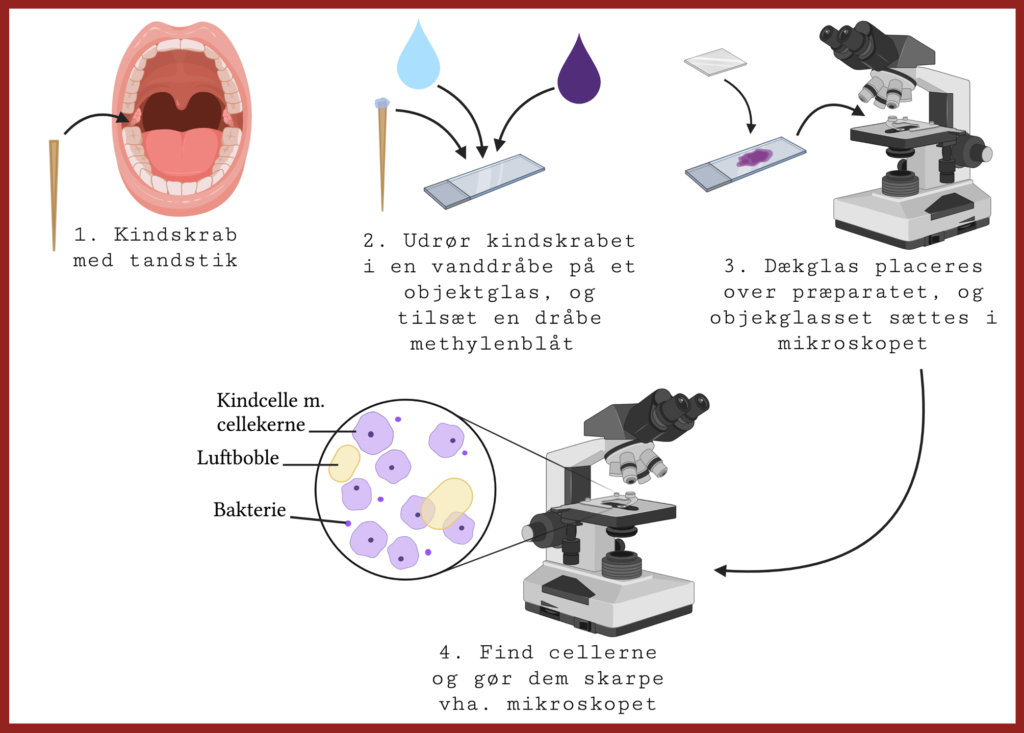 1. Kindskrab med tandstik

2. Udrør kindskrabet i en vanddråbe på et objektglas, og tilsæt en dråbe methylenblåt

3. Dækglas placeres over præparatet, og objekglasset sættes i mikroskopet

Kindcelle m. cellekerne

Luftboble

Bakterie

4. Find cellerne og gør dem skarpe vha. mikroskopet