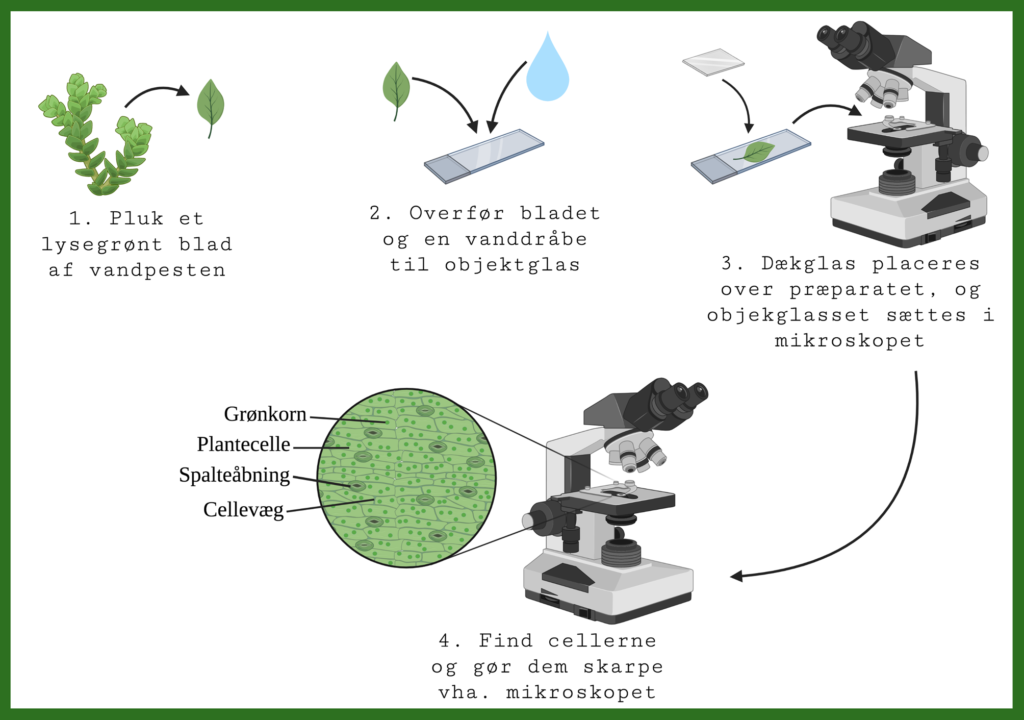 1. Pluk et lysegrønt blad af vandpesten

2. Overfør bladet og en vanddråbe til objektglas

3. Dækglas placeres over præparatet, og objekglasset sættes i mikroskopet

Grønkorn
Plantecelle
Spalteåbning
Cellevæg

4. Find cellerne og gør dem skarpe vha. mikroskopet