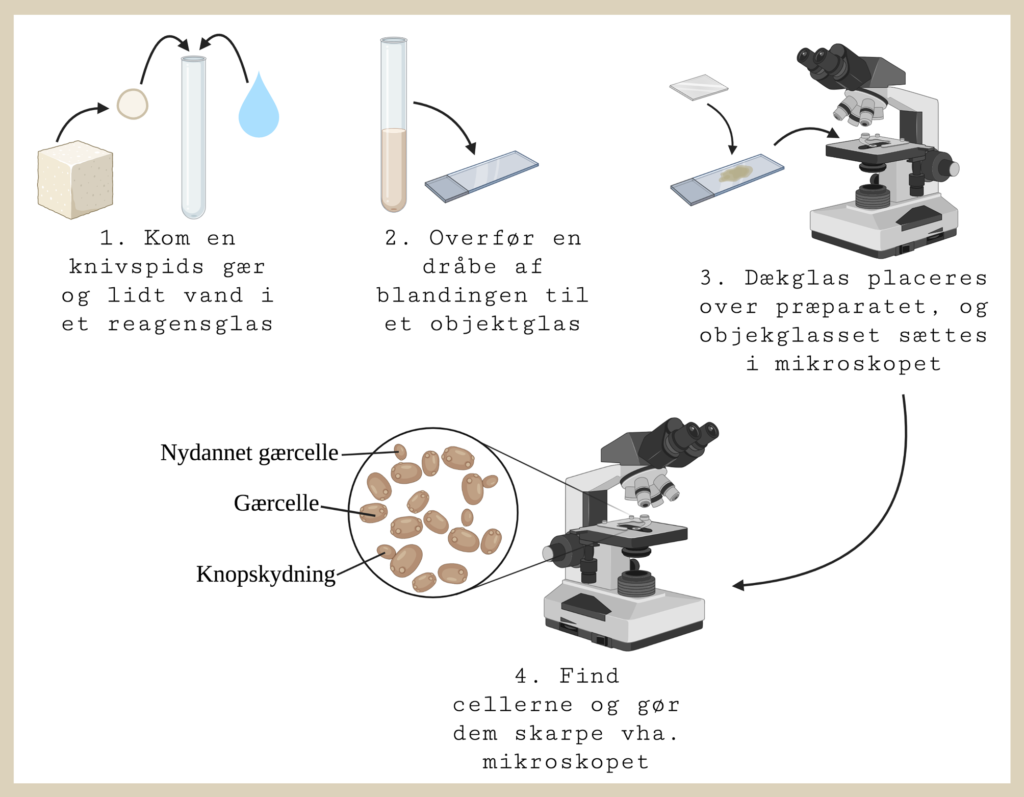 1. Kom en knivspids gær og lidt vand i et reagensglas

2. Overfør en dråbe af blandingen til et objektglas

3. Dækglas placeres over præparatet, og objekglasset sættes i mikroskopet

Nydannet gærcelle

Gærcelle

Knopskydning

4. Find cellerne og gør dem skarpe vha. mikroskopet