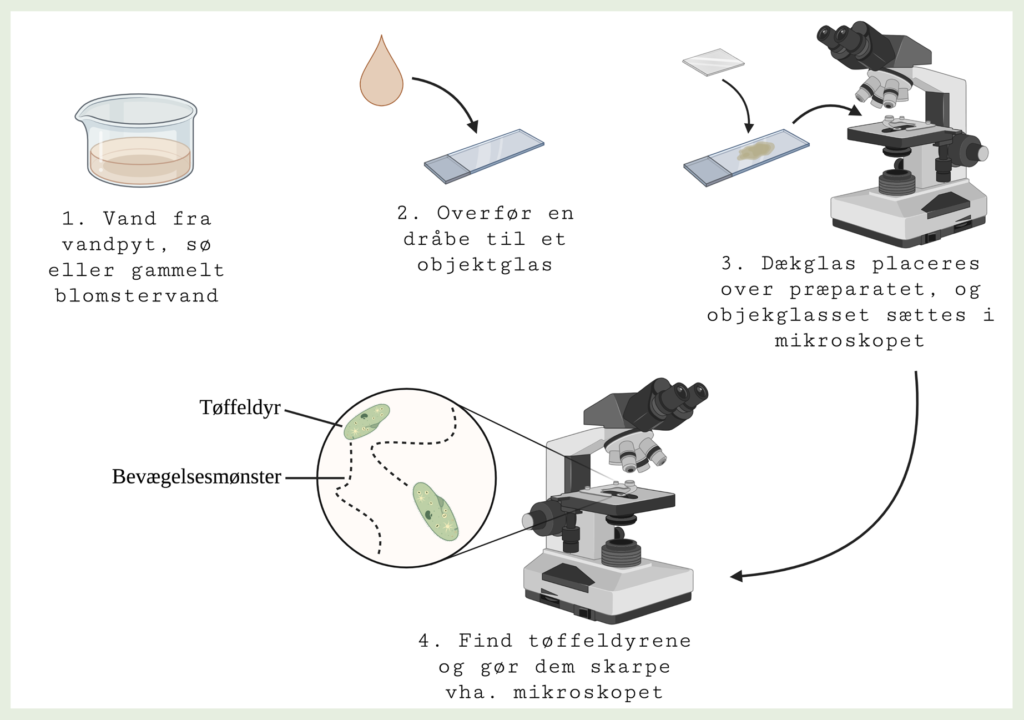 1. Vand fra vandpyt, sø eller gammelt blomstervand

2. Overfør en dråbe til et objektglas

3. Dækglas placeres over præparatet, og objekglasset sættes i mikroskopet

Tøffeldyr

Bevægelsesmønster

4. Find tøffeldyrene og gør dem skarpe vha. mikroskopet